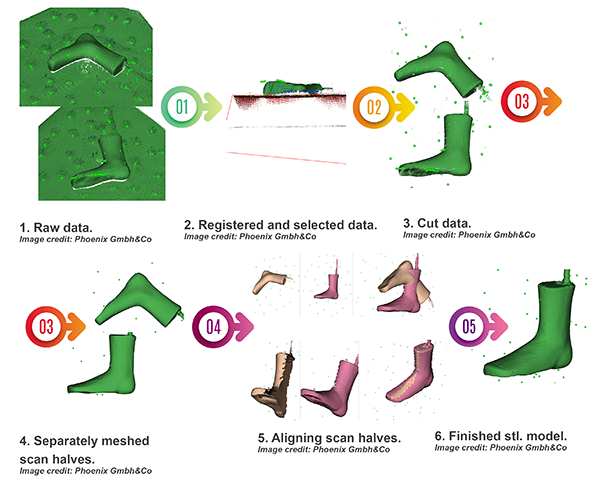 01

02

03

1. Raw data.
Image credit: Phoenix Gmbh&Co

2. Registered and selected data.
Image credit: Phoenix Gmbh&Co

3. Cut data.
Image credit: Phoenix Gmbh&Co

03

04

05

4. Separately meshed scan halves.
Image credit: Phoenix Gmbh&Co

5. Aligning scan halves.
Image credit: Phoenix Gmbh&Co

6. Finished stl. model.
Image credit: Phoenix Gmbh&Co